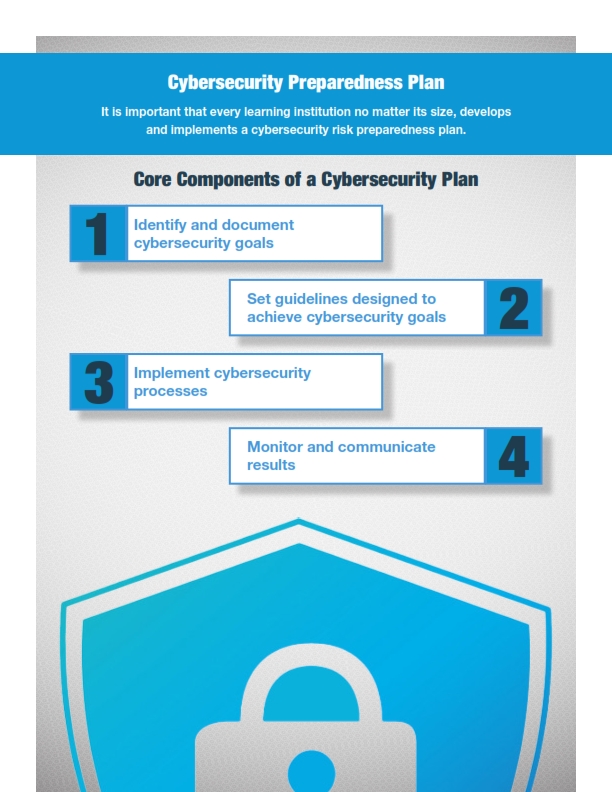 Cybersecurity Preparedness Plan

It is important that every learning institution no matter its size, develops and implements a cybersecurity risk preparedness plan.

Core Components of a Cybersecurity Plan

1 Identify and document cybersecurity goals

Set guidelines designed to achieve cybersecurity goals 2

3 Implement cybersecurity processes

Monitor and communicate results 4