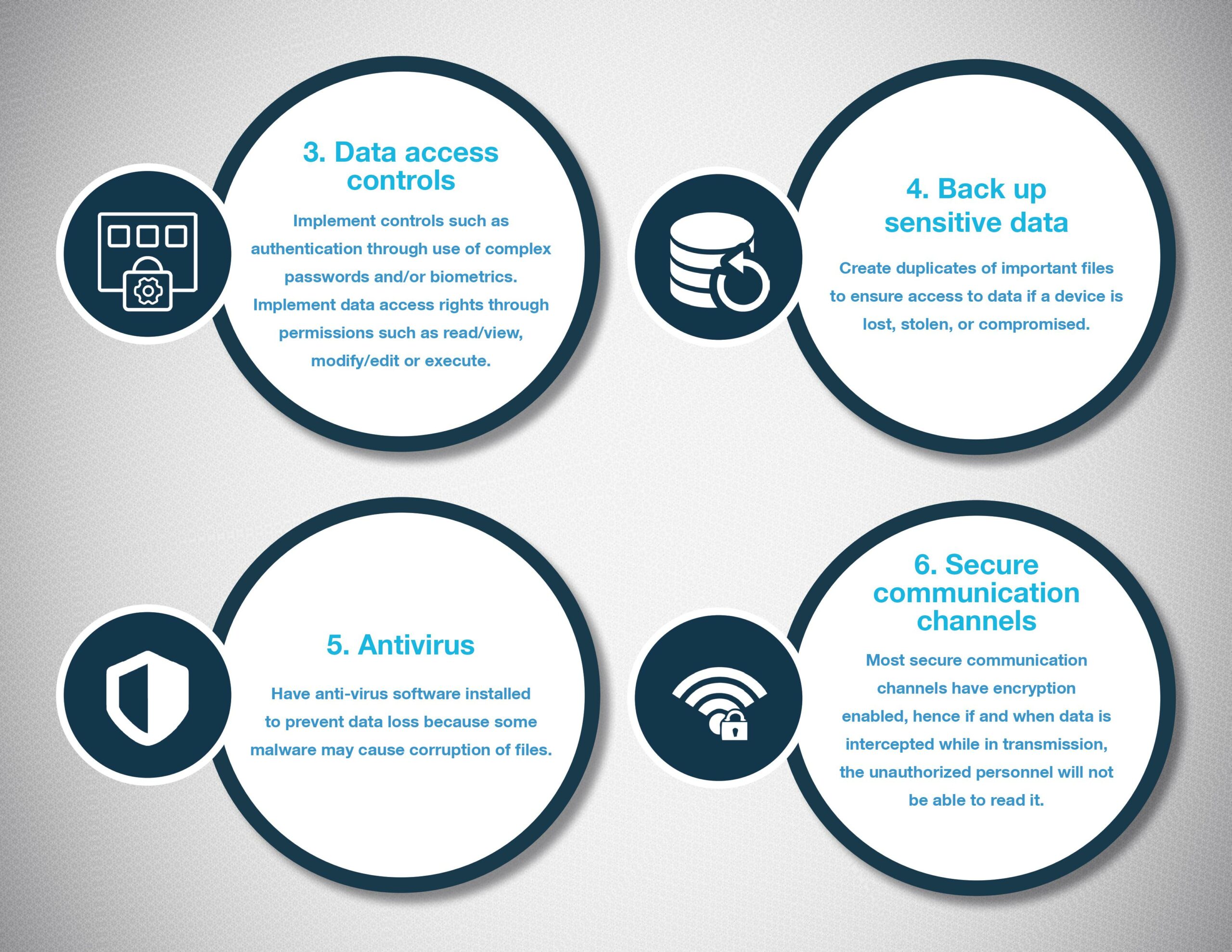 3. Data access controls

Implement controls such as authentication through use of complex passwords and/or biometrics. Implement data access rights through permissions such as read/view, modify/edit or execute.

4. Back up sensitive data

Create duplicates of important files to ensure access to data if a device is lost, stolen, or compromised.

5. Antivirus

Have anti-virus software installed to prevent data loss because some malware may cause corruption of files.

6. Secure communication channels

Most secure communication channels have encryption enabled, hence if and when data is intercepted while in transmission, the unauthorized personnel will not be able to read it.