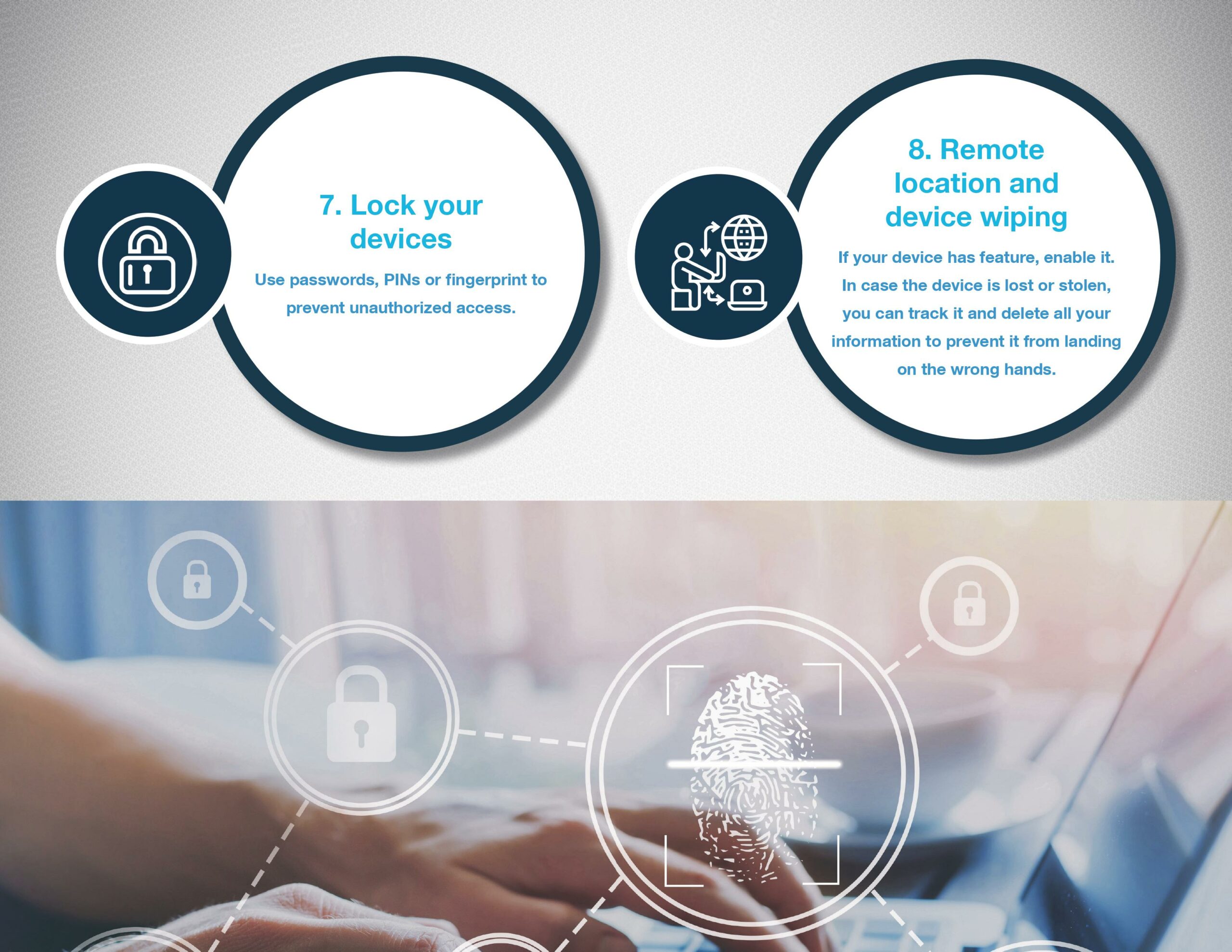 7. Lock your devices

Use passwords, PINs or fingerprint to prevent unauthorized access.

8. Remote location and device wiping

If your device has feature, enable it. In case the device is lost or stolen, you can track it and delete all your information to prevent it from landing on the wrong hands.